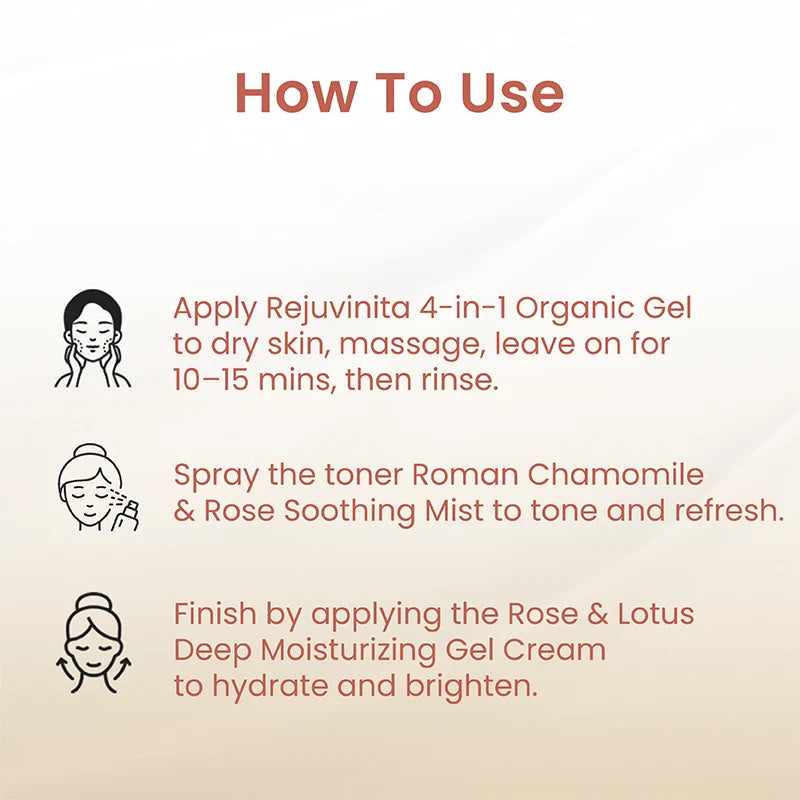 How To Use

Apply Rejuvinita 4-in-1 Organic Gel to dry skin, massage, leave on for 10–15 mins, then rinse.

Spray the toner Roman Chamomile & Rose Soothing Mist to tone and refresh.

Finish by applying the Rose & Lotus Deep Moisturizing Gel Cream to hydrate and brighten.